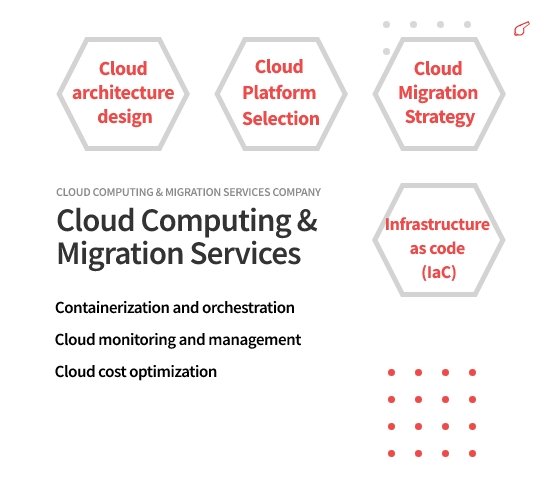 Cloud architecture design

Cloud Platform Selection

Cloud Migration Strategy

CLOUD COMPUTING & MIGRATION SERVICES COMPANY

Cloud Computing & Migration Services

Infrastructure as code (IaC)

Containerization and orchestration

Cloud monitoring and management

Cloud cost optimization